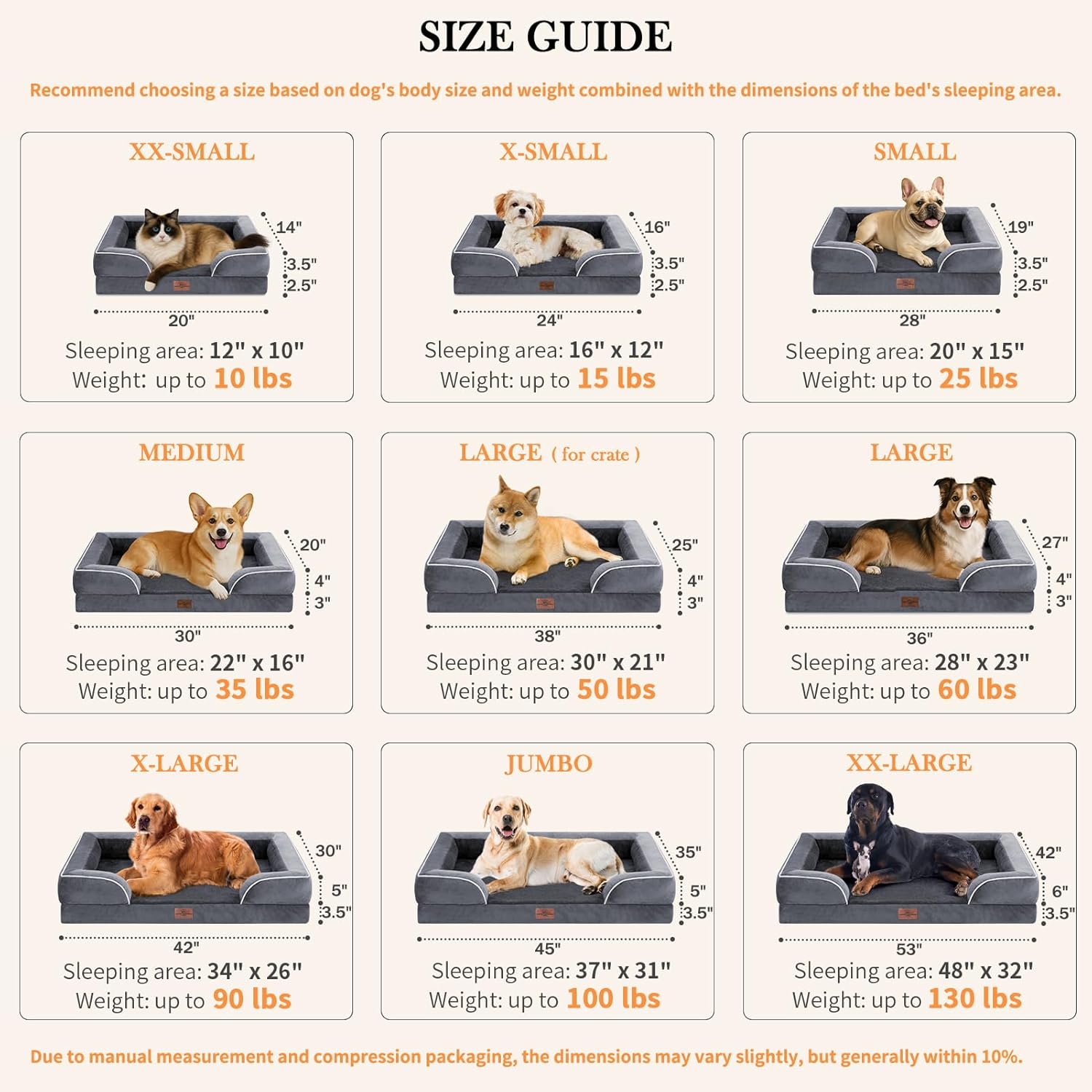 SIZE GUIDE

Recommend choosing a size based on dog's body size and weight combined with the dimensions of the bed's sleeping area.

XX-SMALL

14"
3.5"
2.5"
20"
Sleeping area: 12" x 10"
Weight: up to 10 lbs

X-SMALL

16"
3.5"
2.5"
24"
Sleeping area: 16" x 12"
Weight: up to 15 lbs

SMALL

19"
3.5"
2.5"
28"
Sleeping area: 20" x 15"
Weight: up to 25 lbs

MEDIUM

20"
4"
3"
30"
Sleeping area: 22" x 16"
Weight: up to 35 lbs

LARGE ( for crate )

25"
4"
3"
38"
Sleeping area: 30" x 21"
Weight: up to 50 lbs

LARGE

27"
4"
3"
36"
Sleeping area: 28" x 23"
Weight: up to 60 lbs

X-LARGE

30"
5"
3.5"
42"
Sleeping area: 34" x 26"
Weight: up to 90 lbs

JUMBO

35"
5"
3.5"
45"
Sleeping area: 37" x 31"
Weight: up to 100 lbs

XX-LARGE

42"
6"
3.5"
53"
Sleeping area: 48" x 32"
Weight: up to 130 lbs

Due to manual measurement and compression packaging, the dimensions may vary slightly, but generally within 10%.