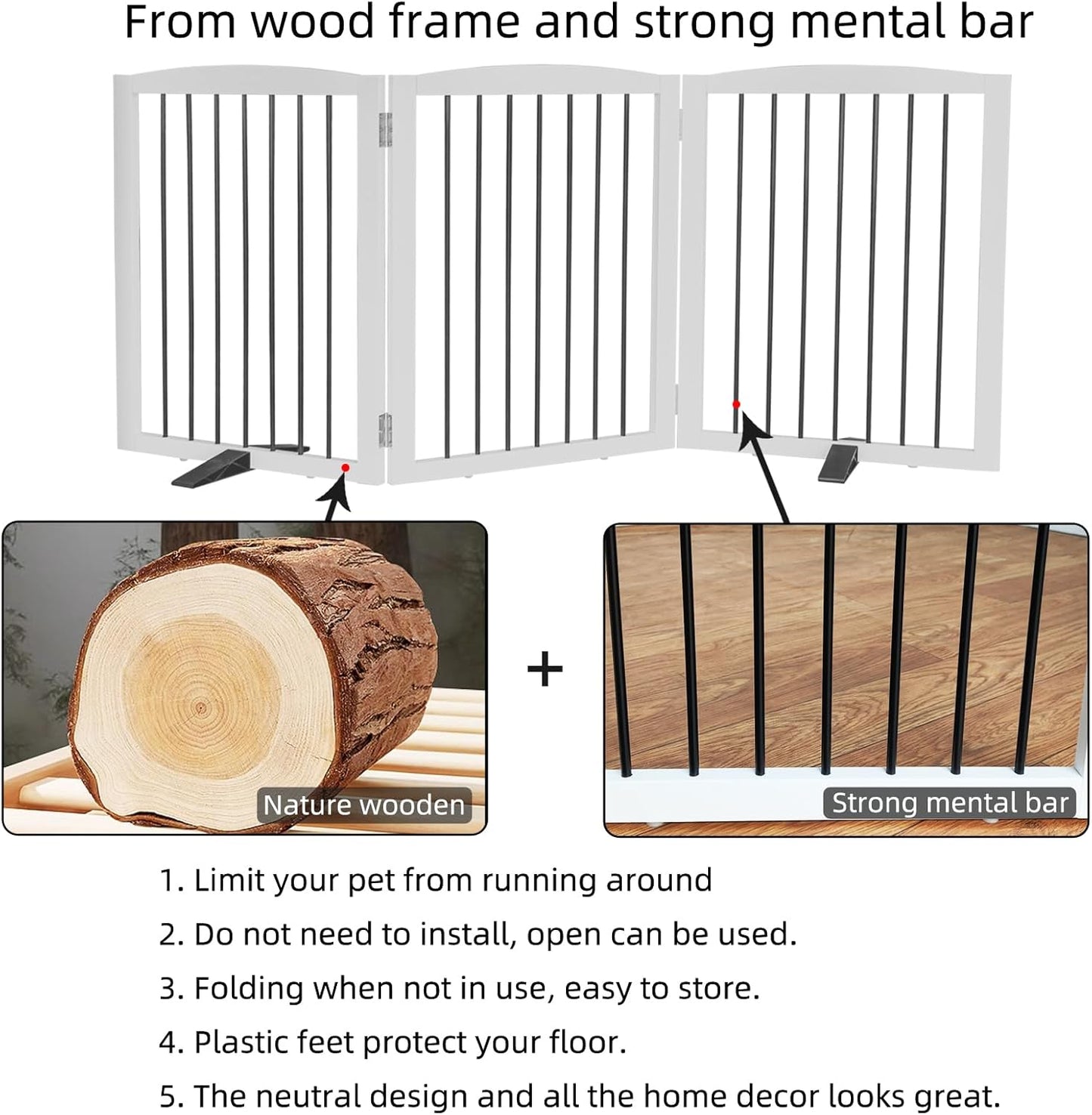 From wood frame and strong mental bar

Nature wooden

+

Strong mental bar

1. Limit your pet from running around

2. Do not need to install, open can be used.

3. Folding when not in use, easy to store.

4. Plastic feet protect your floor.

5. The neutral design and all the home decor looks great.