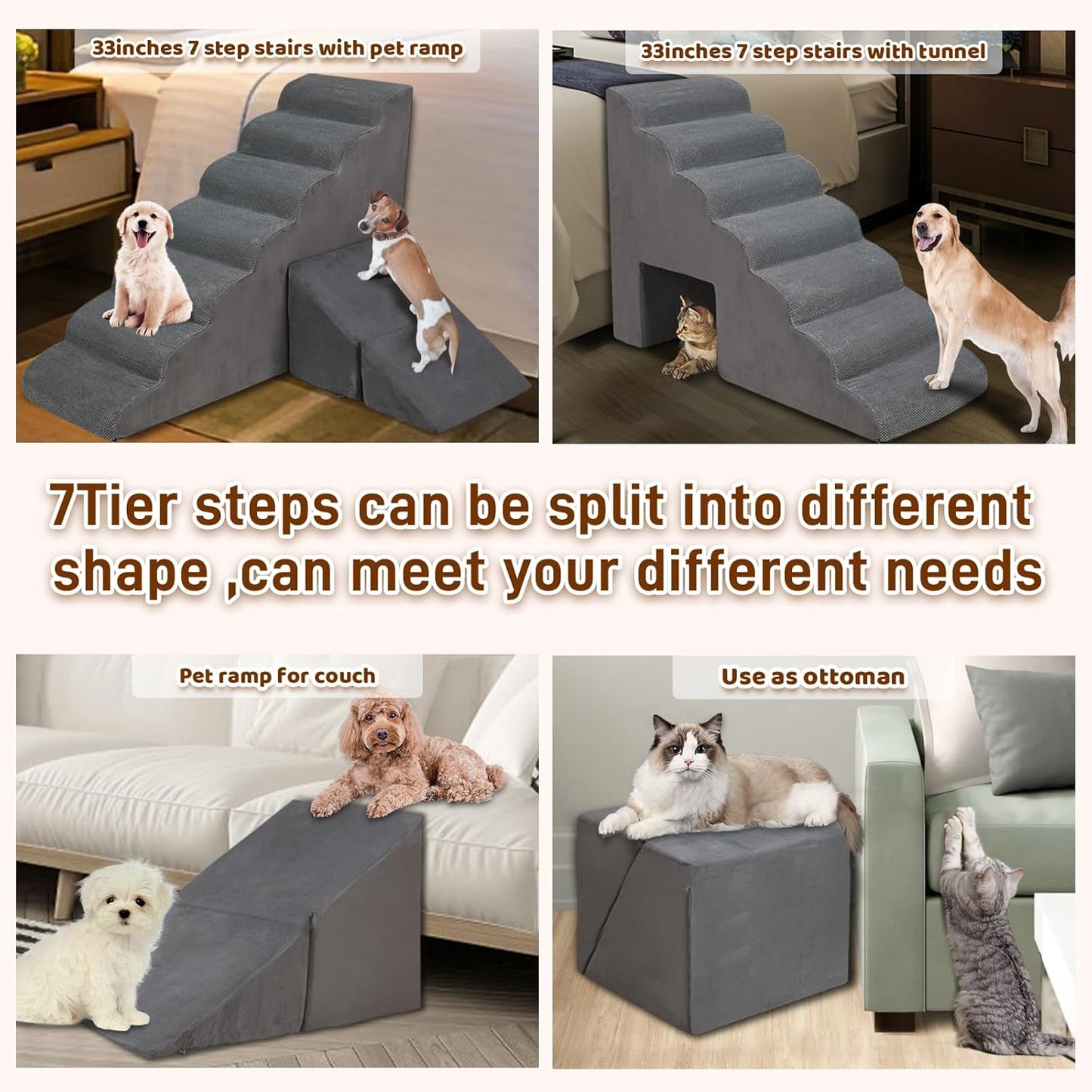 33inches 7 step stairs with pet ramp

33inches 7 step stairs with tunnel

7Tier steps can be split into different shape ,can meet your different needs

Pet ramp for couch

Use as ottoman