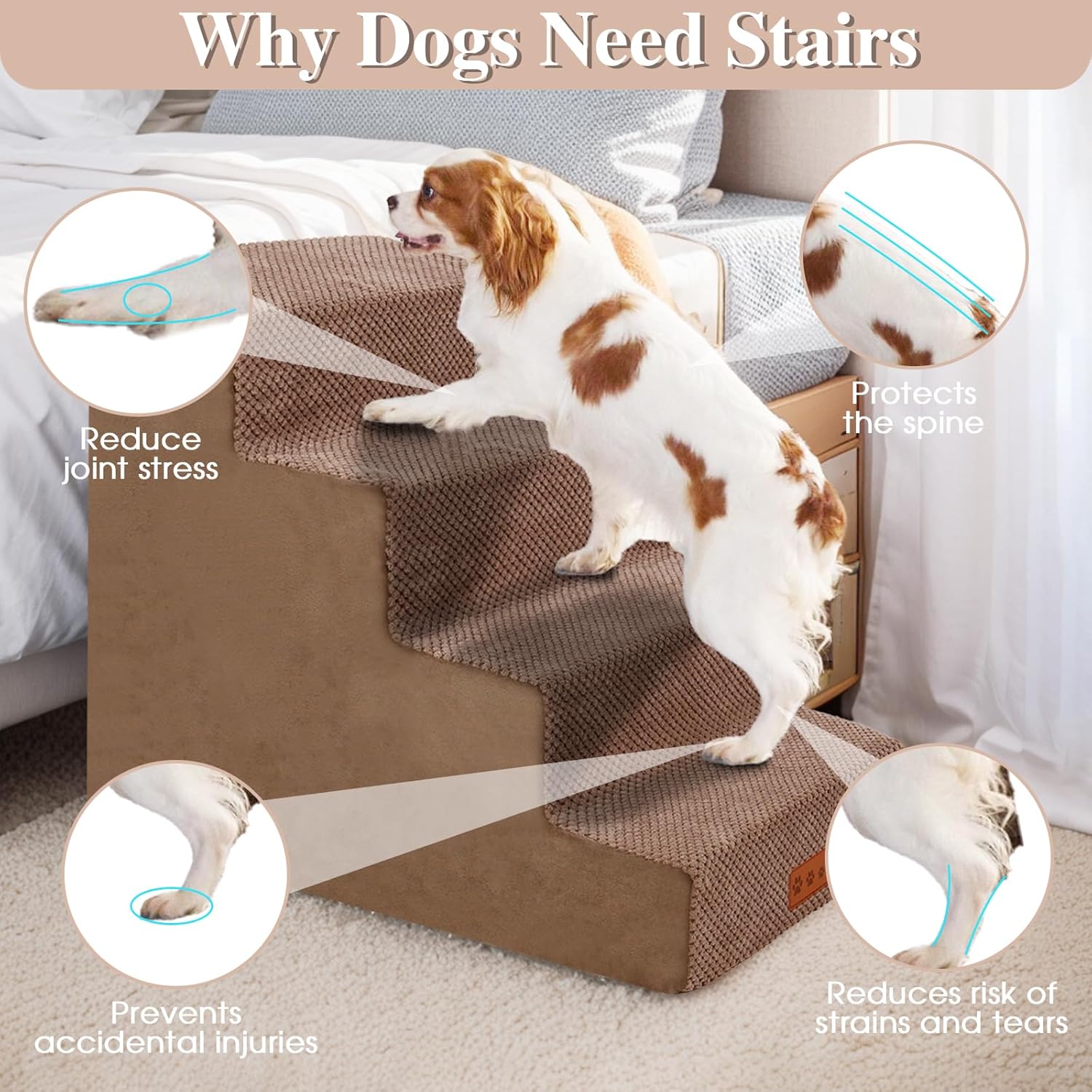 Why Dogs Need Stairs

Reduce joint stress

Protects the spine

Prevents accidental injuries

Reduces risk of strains and tears