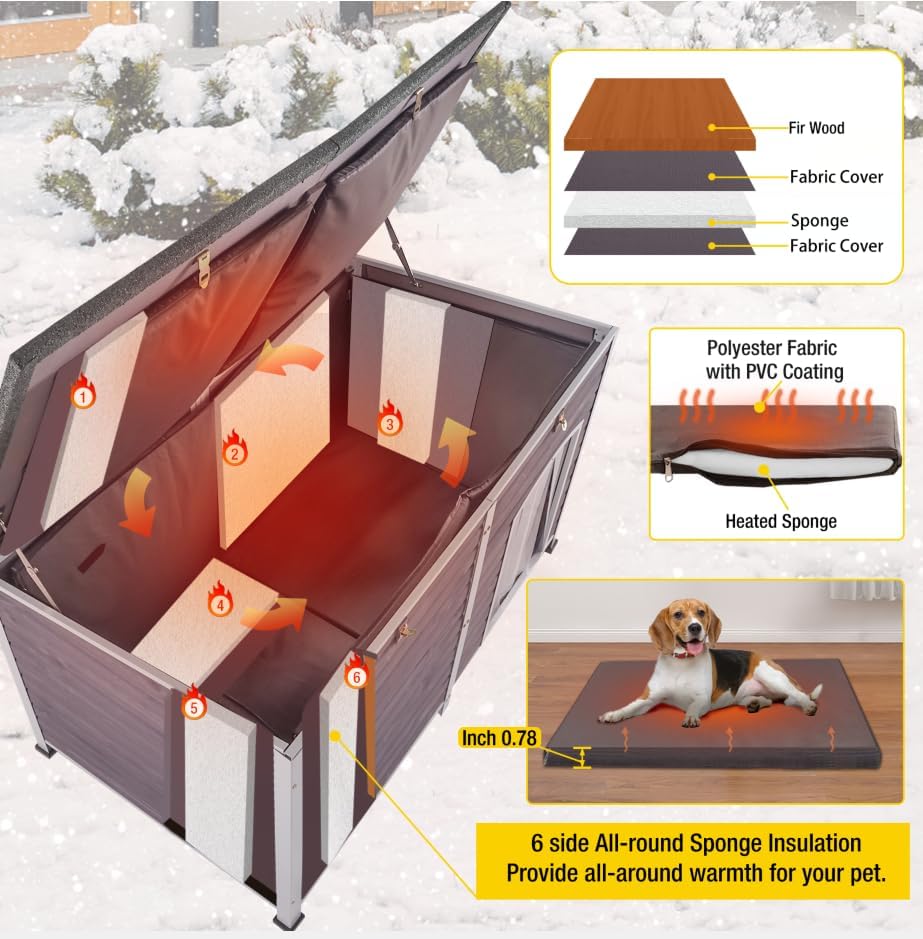 Fir Wood
Fabric Cover
Sponge
Fabric Cover

Polyester Fabric with PVC Coating

Heated Sponge

1
2
3
4
5
6

Inch 0.78

6 side All-round Sponge Insulation
Provide all-around warmth for your pet.