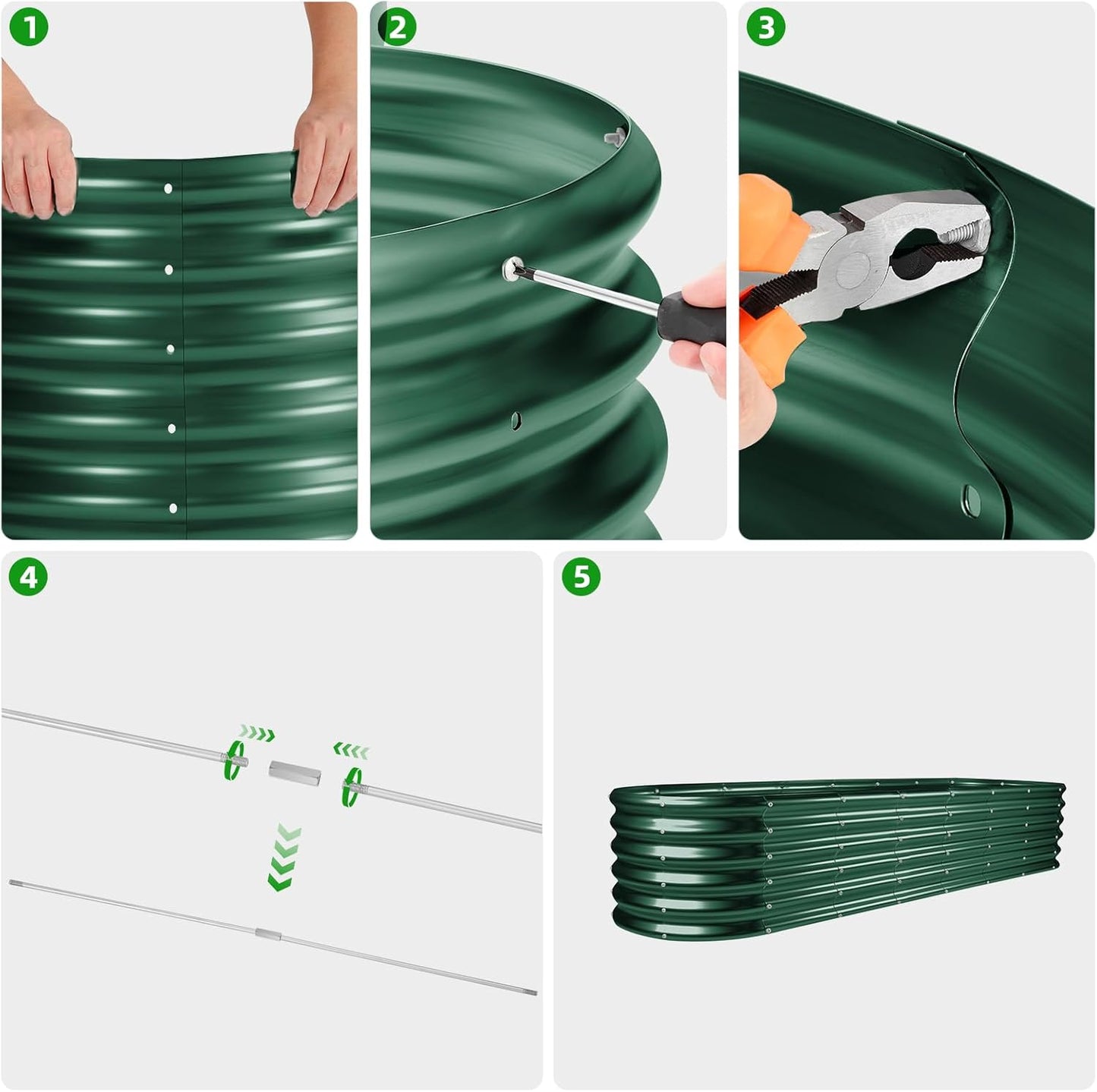 1

2

3

4

5