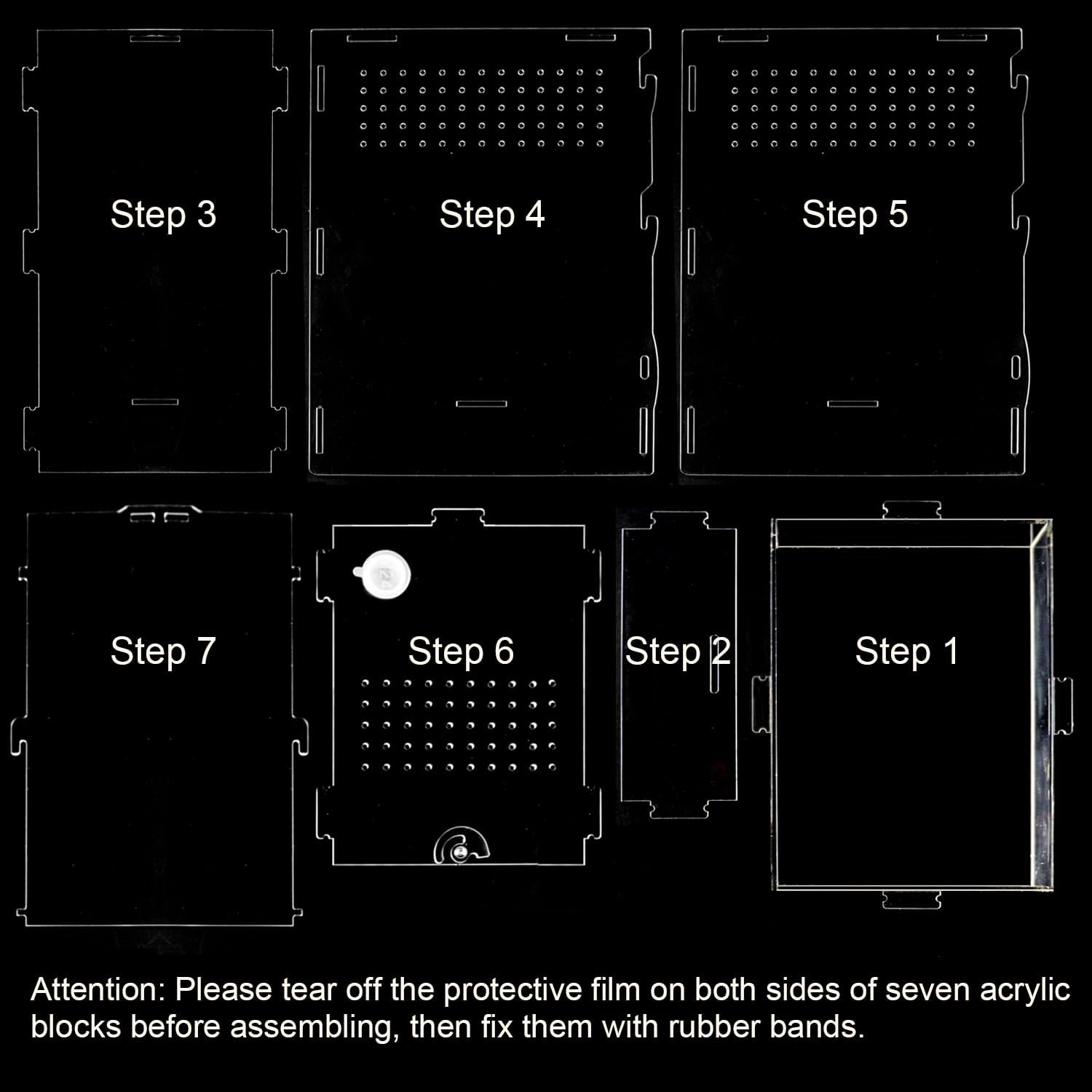 Step 3

Step 4

Step 5

Step 7

Step 6

Step 2

Step 1

Attention: Please tear off the protective film on both sides of seven acrylic blocks before assembling, then fix them with rubber bands.