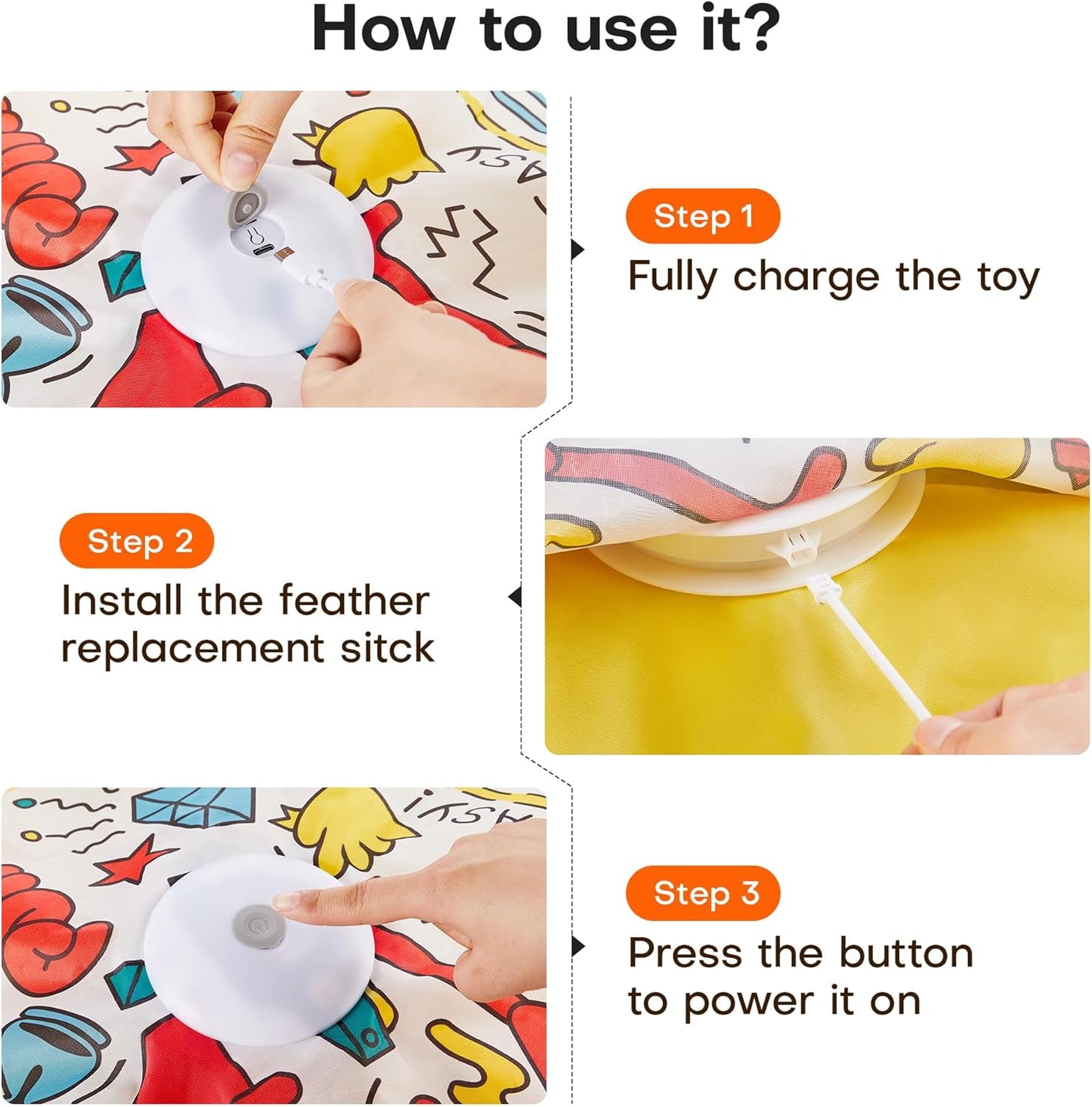 How to use it?

Step 1
Fully charge the toy

Step 2
Install the feather replacement sitck

Step 3
Press the button to power it on