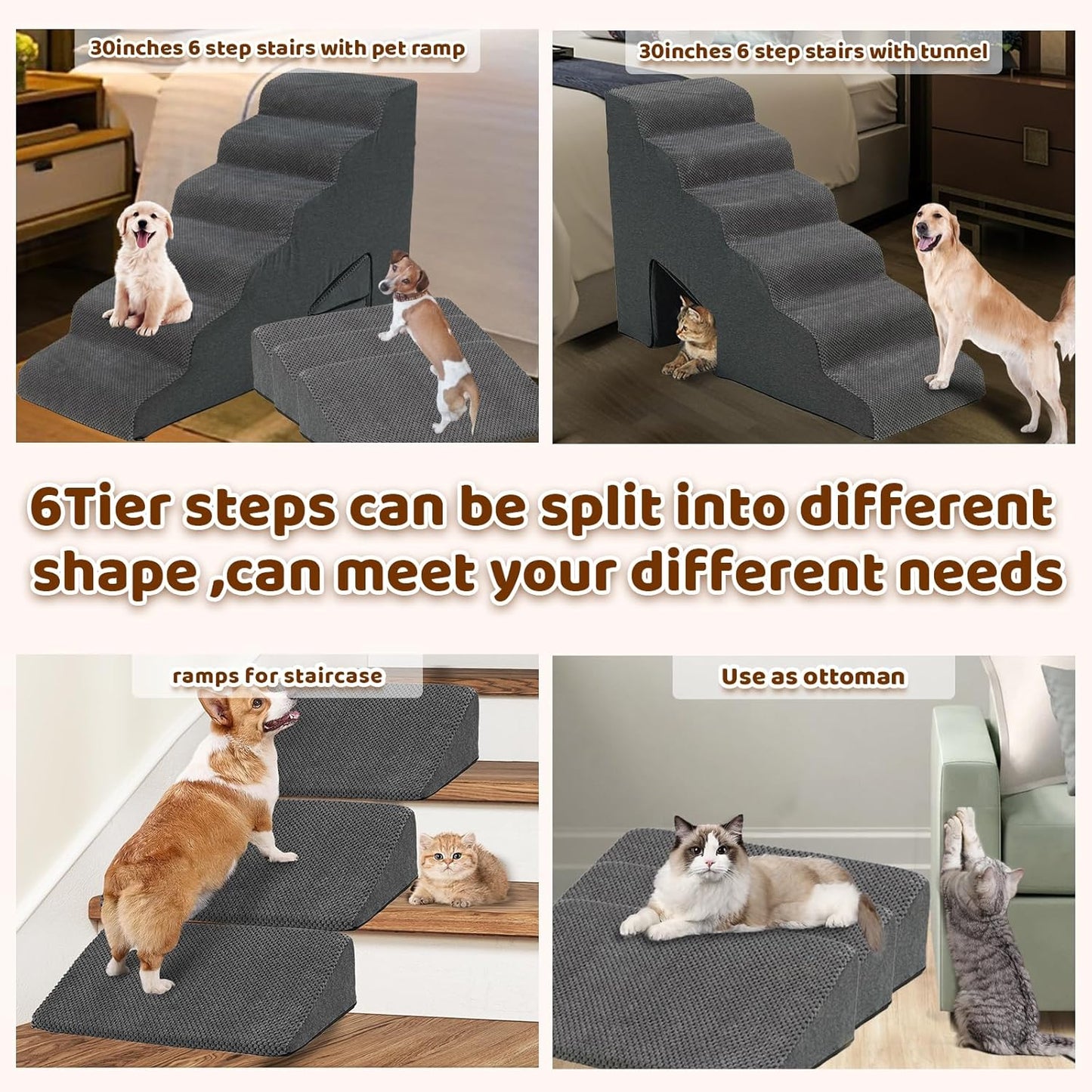 30inches 6 step stairs with pet ramp

30inches 6 step stairs with tunnel

6Tier steps can be split into different shape ,can meet your different needs

ramps for staircase

Use as ottoman