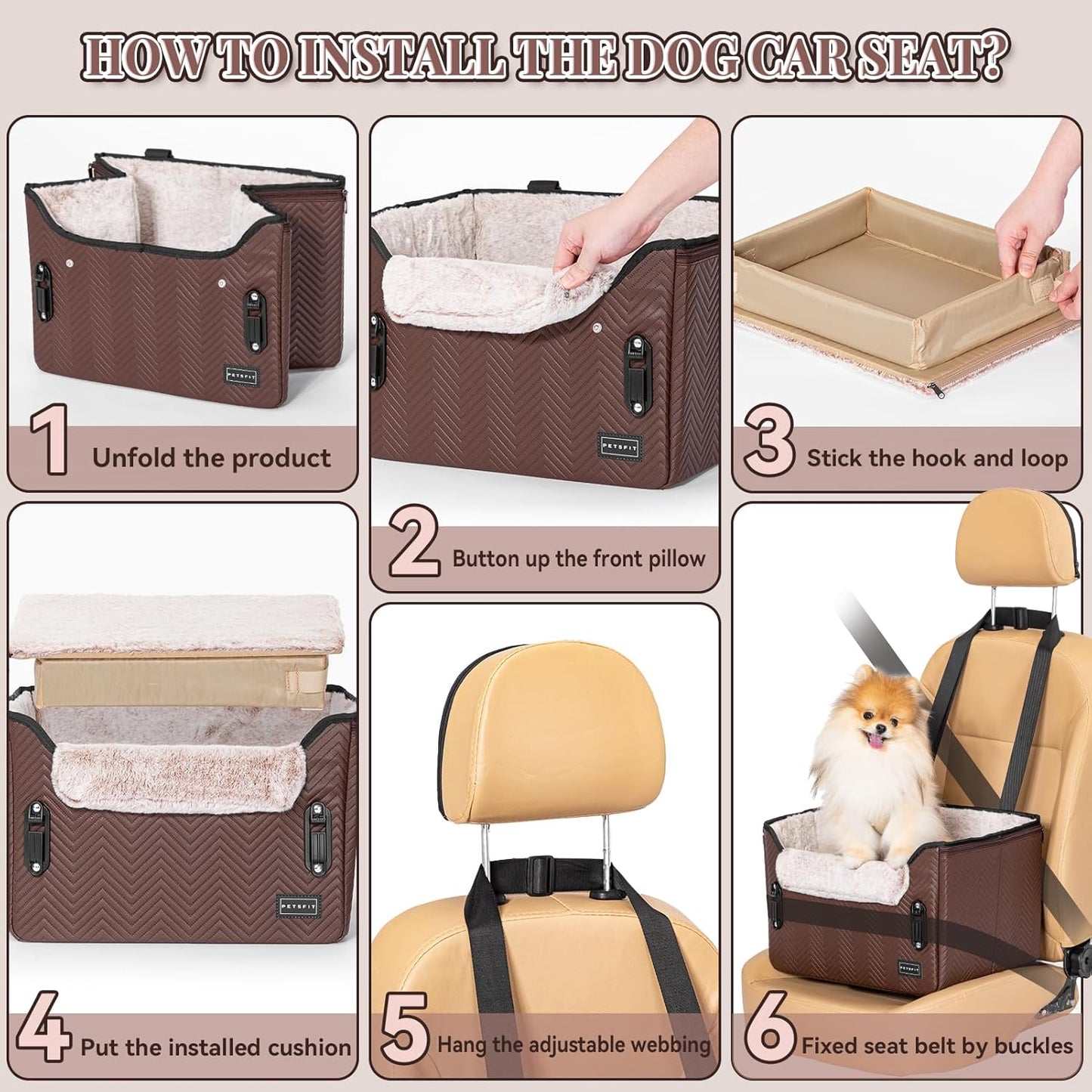 HOW TO INSTALL THE DOG CAR SEAT?

PETSFIT

1 Unfold the product

PETSFIT

2 Button up the front pillow

3 Stick the hook and loop

PETSFIT

4 Put the installed cushion

5 Hang the adjustable webbing

PETSFIT

6 Fixed seat belt by buckles