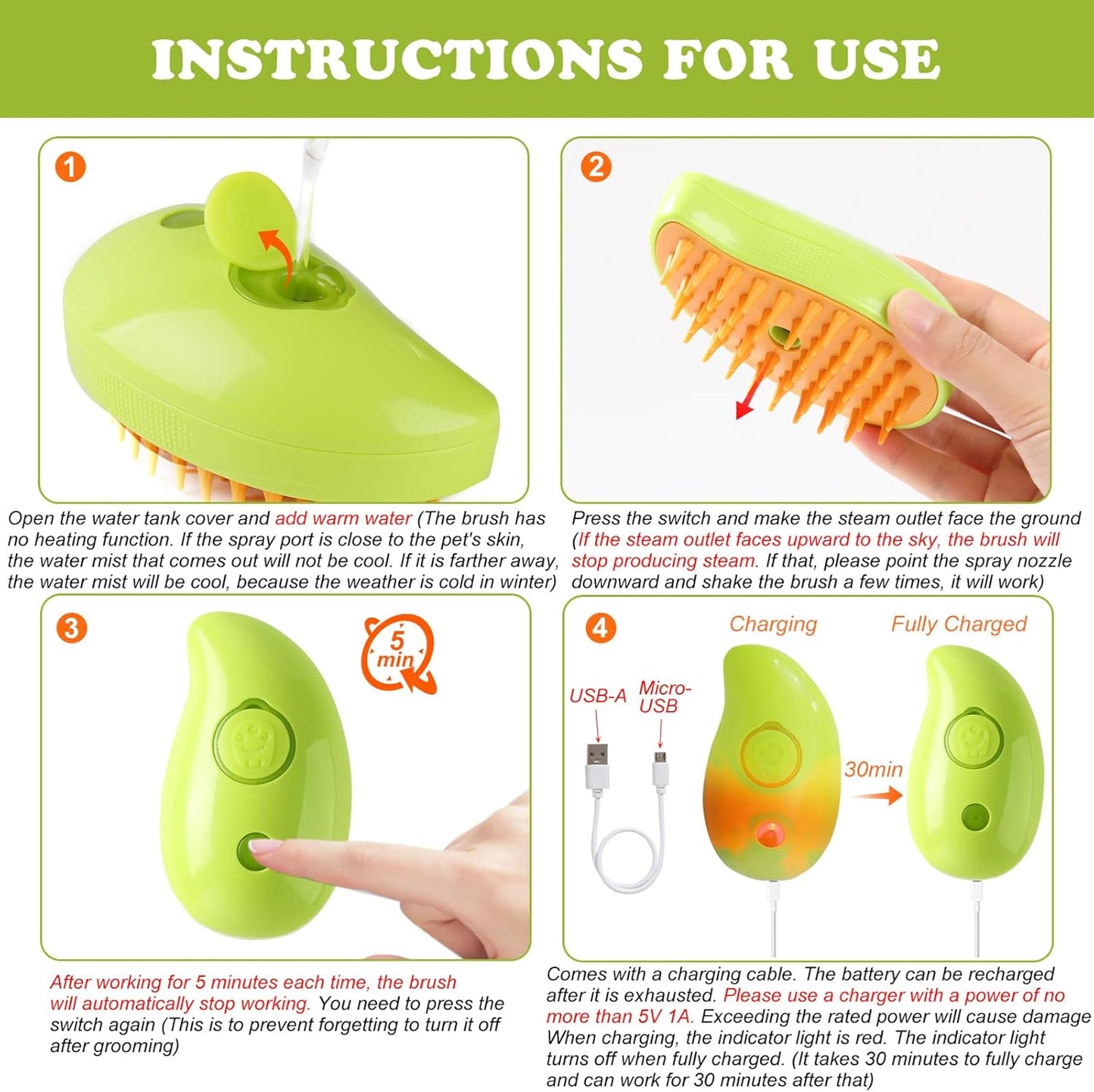 INSTRUCTIONS FOR USE

1

Open the water tank cover and add warm water (The brush has no heating function. If the spray port is close to the pet's skin, the water mist that comes out will not be cool. If it is farther away, the water mist will be cool, because the weather is cold in winter)

2

Press the switch and make the steam outlet face the ground (If the steam outlet faces upward to the sky, the brush will stop producing steam. If that, please point the spray nozzle downward and shake the brush a few times, it will work)

3

5 min

After working for 5 minutes each time, the brush will automatically stop working. You need to press the switch again (This is to prevent forgetting to turn it off after grooming)

4

Charging

Fully Charged

USB-A

Micro-USB

30min

Comes with a charging cable. The battery can be recharged after it is exhausted. Please use a charger with a power of no more than 5V 1A. Exceeding the rated power will cause damage When charging, the indicator light is red. The indicator light turns off when fully charged. (It takes 30 minutes to fully charge and can work for 30 minutes after that)