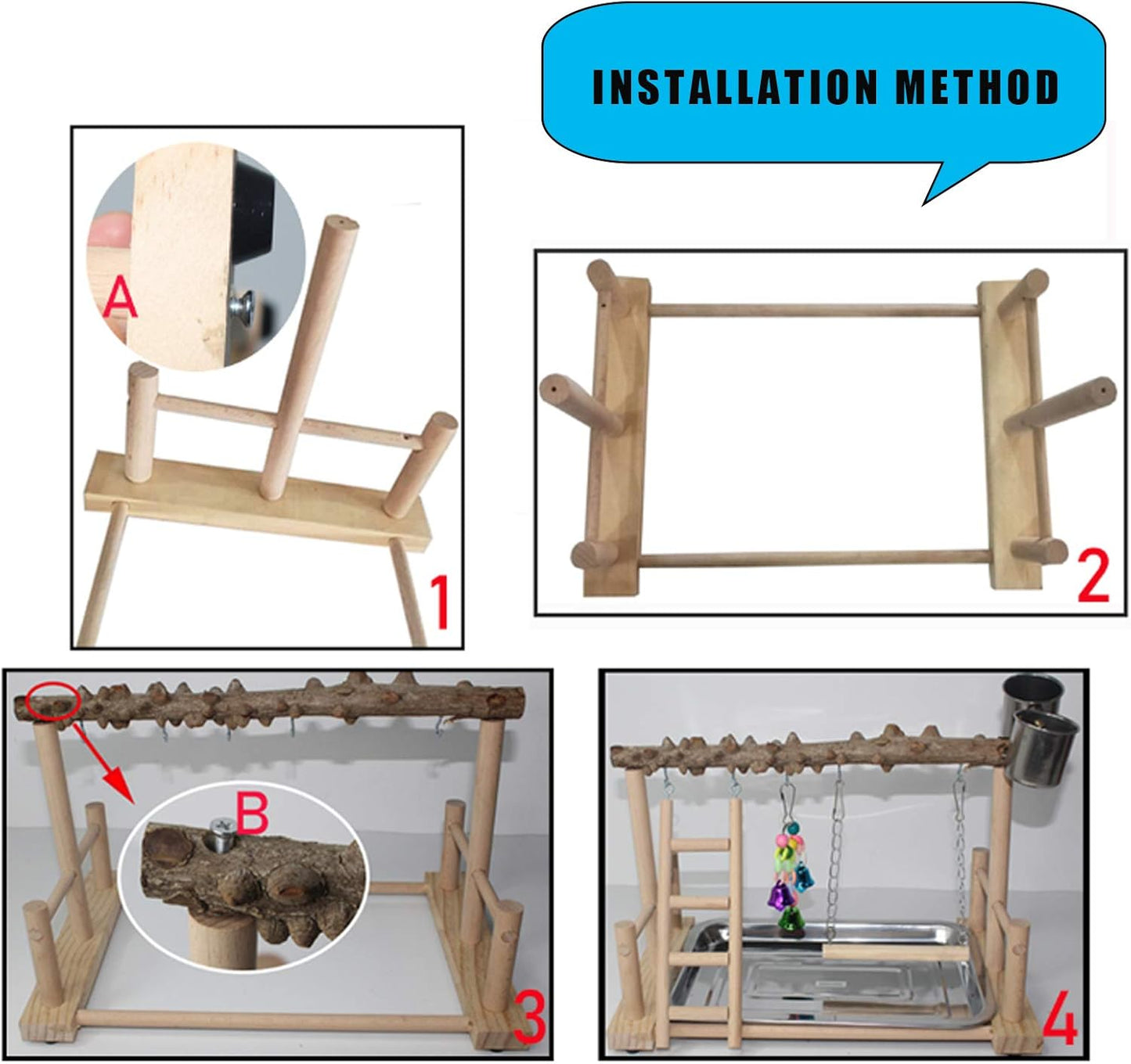 INSTALLATION METHOD

A

1

2

B

3

4