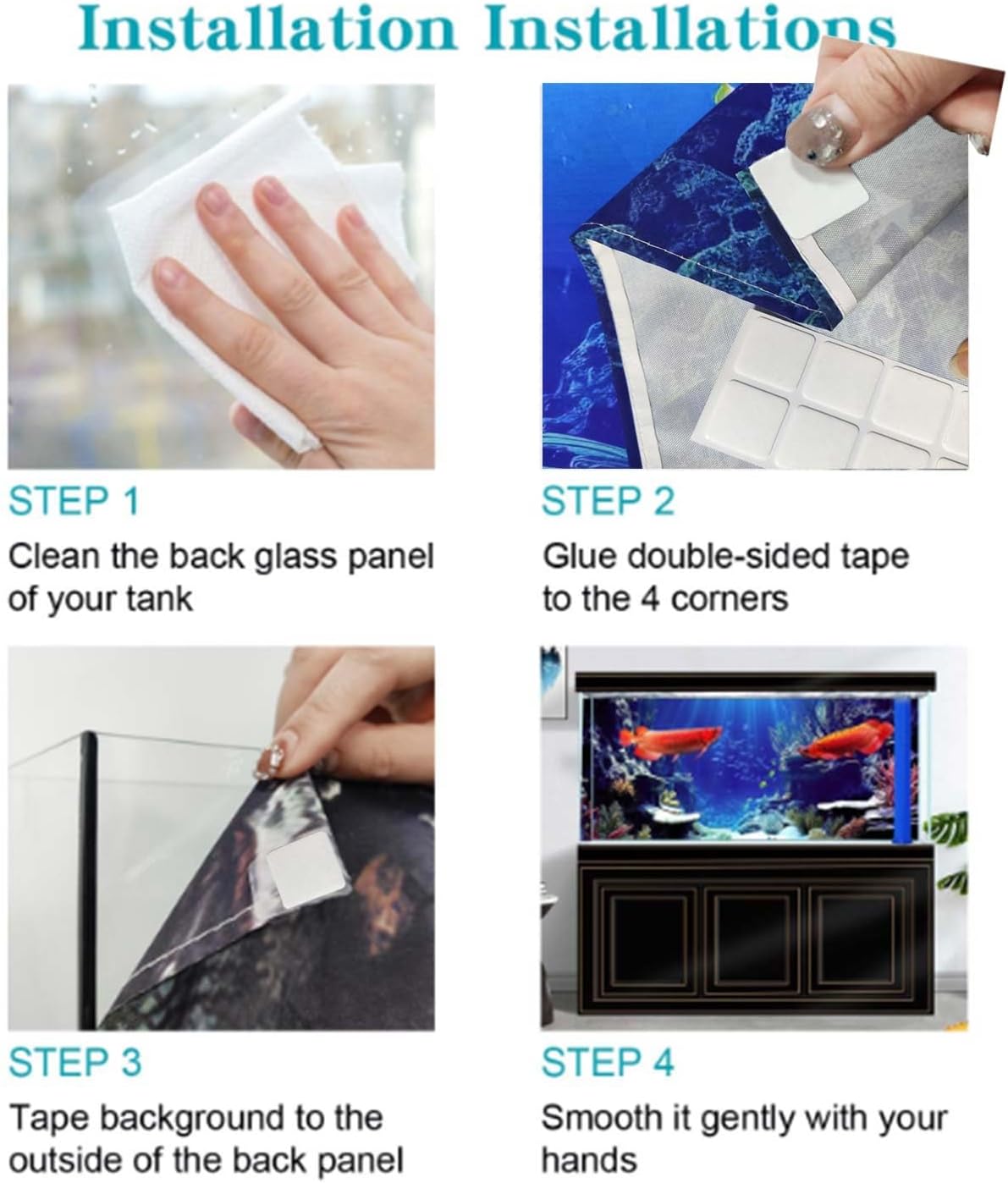 Installation Installations

STEP 1
Clean the back glass panel of your tank

STEP 2
Glue double-sided tape to the 4 corners

STEP 3
Tape background to the outside of the back panel

STEP 4
Smooth it gently with your hands